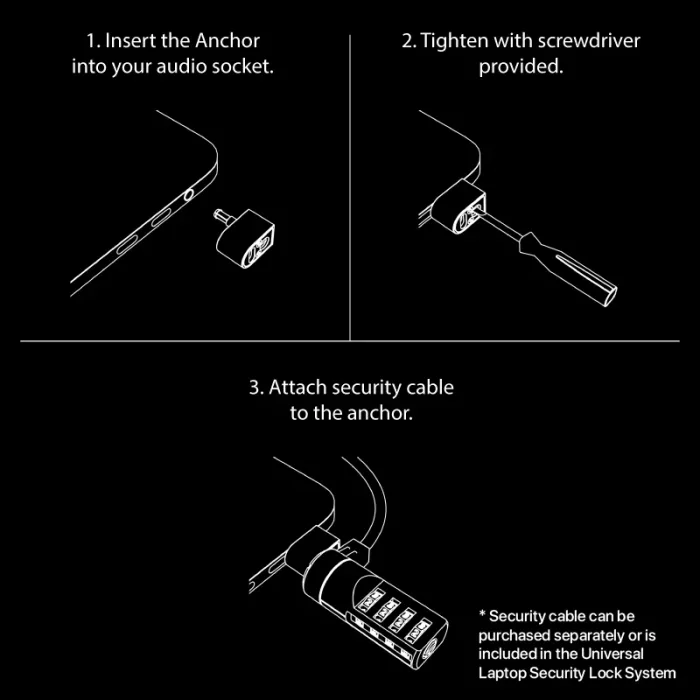 1. Insert the Anchor into your audio socket.

2. Tighten with screwdriver provided.

3. Attach security cable to the anchor.

* Security cable can be purchased separately or is included in the Universal Laptop Security Lock System